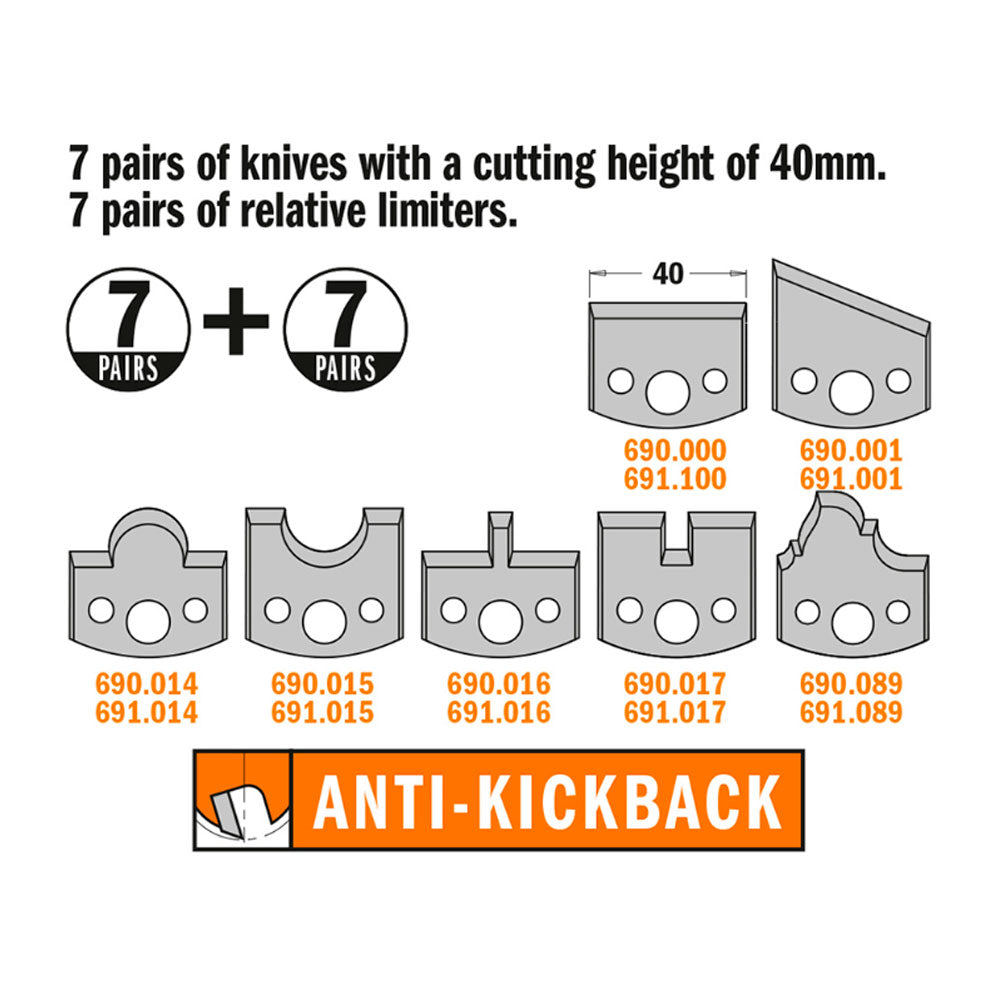 7 pairs of knives with a cutting height of 40mm.
7 pairs of relative limiters.

7 PAIRS + 7 PAIRS

40

690.000
691.100

690.001
691.001

690.014
691.014

690.015
691.015

690.016
691.016

690.017
691.017

690.089
691.089

ANTI-KICKBACK