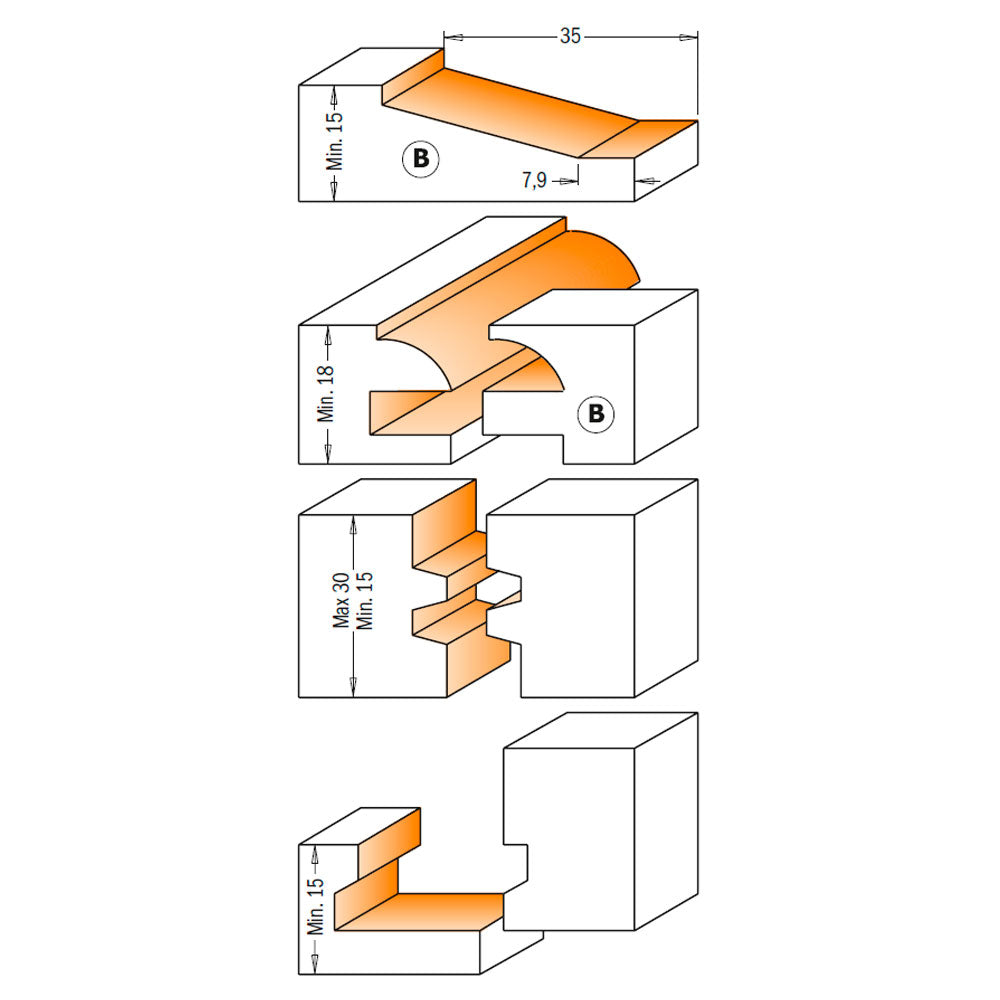 35
Min. 15
B
7,9
Min. 18
B
Max 30
Min. 15
Min. 15