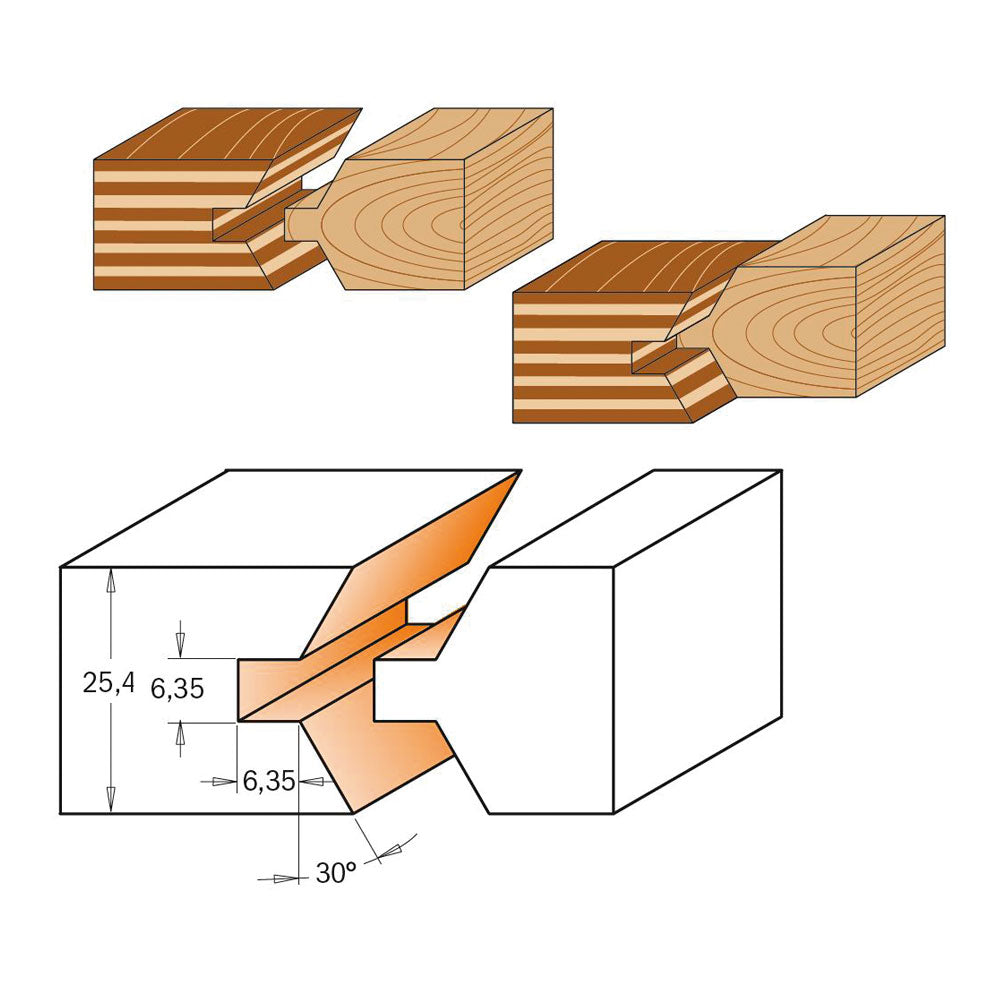 25,4
6,35
6,35
30°