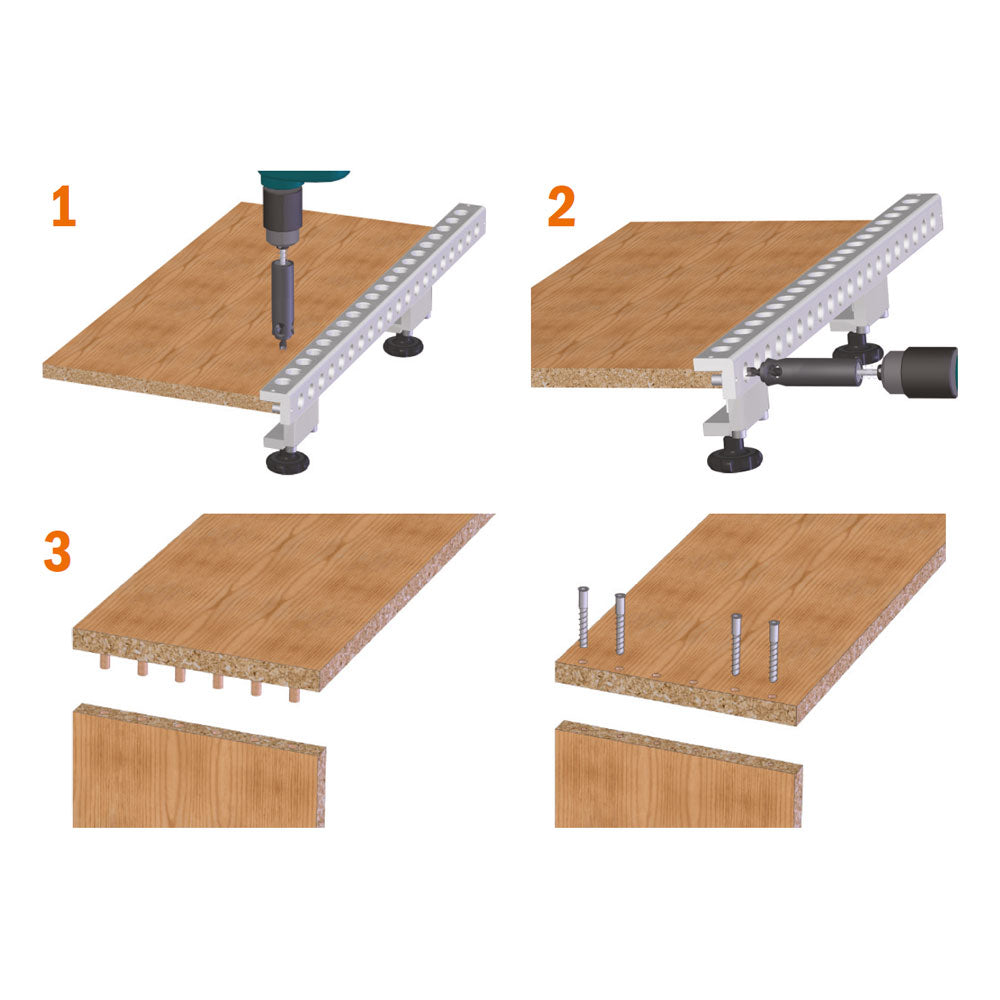 1

2

3