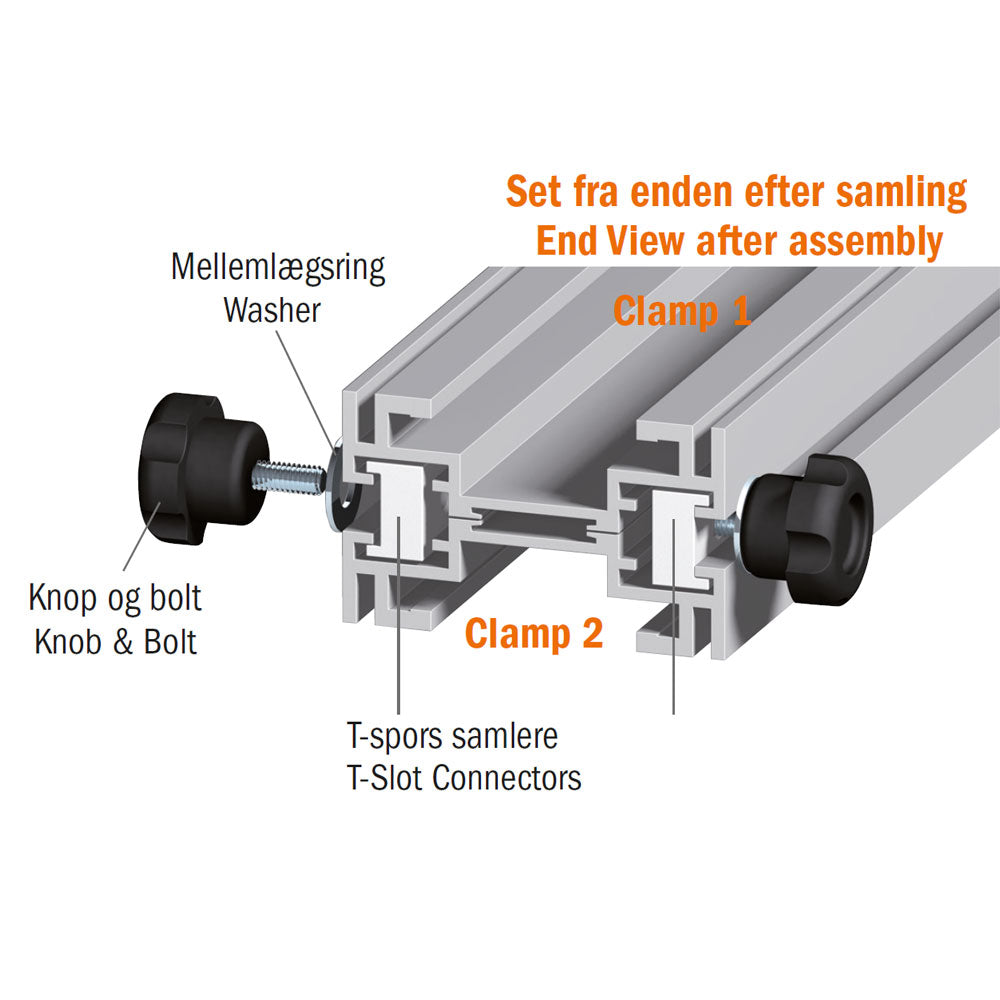 Set fra enden efter samling
End View after assembly

Mellemlægsring
Washer

Clamp 1

Knop og bolt
Knob & Bolt

Clamp 2

T-spors samlere
T-Slot Connectors