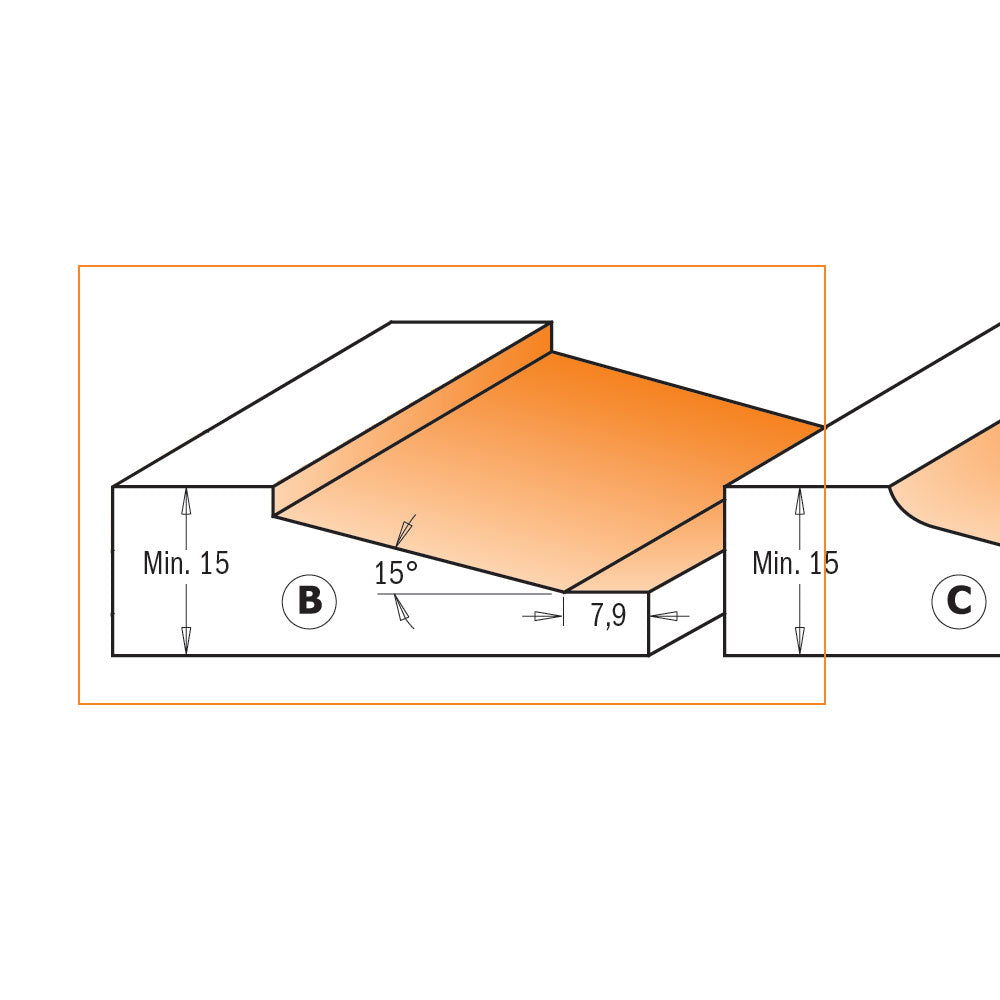 Min. 15

B

15°

7,9

Min. 15

C